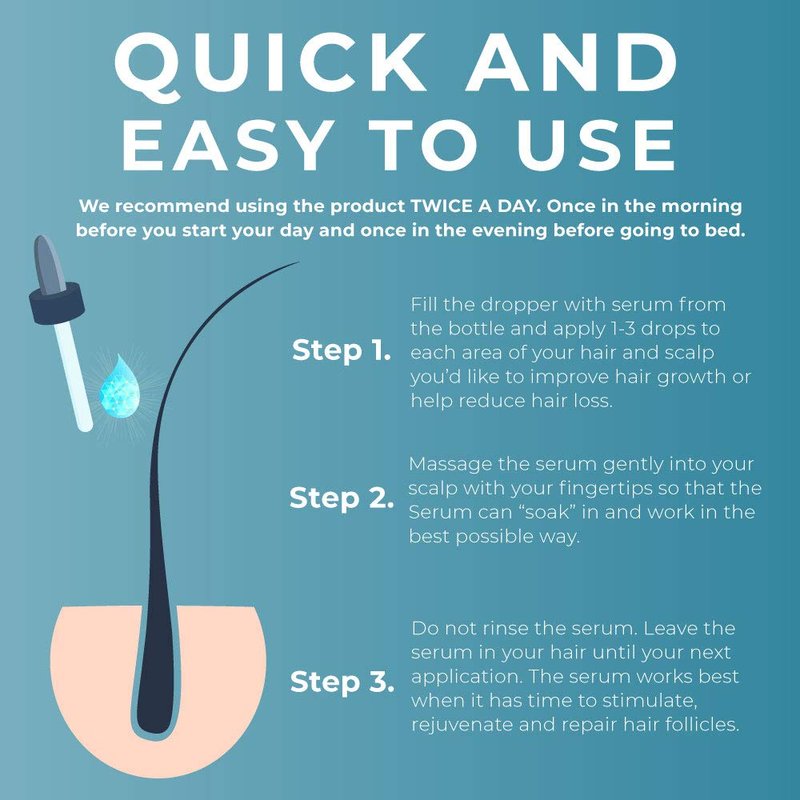 QUICK AND EASY TO USE

We recommend using the product TWICE A DAY. Once in the morning before you start your day and once in the evening before going to bed.

Step 1.

Fill the dropper with serum from the bottle and apply 1-3 drops to each area of your hair and scalp you'd like to improve hair growth or help reduce hair loss.

Step 2.

Massage the serum gently into your scalp with your fingertips so that the Serum can "soak" in and work in the best possible way.

Step 3.

Do not rinse the serum. Leave the serum in your hair until your next application. The serum works best when it has time to stimulate, rejuvenate and repair hair follicles.