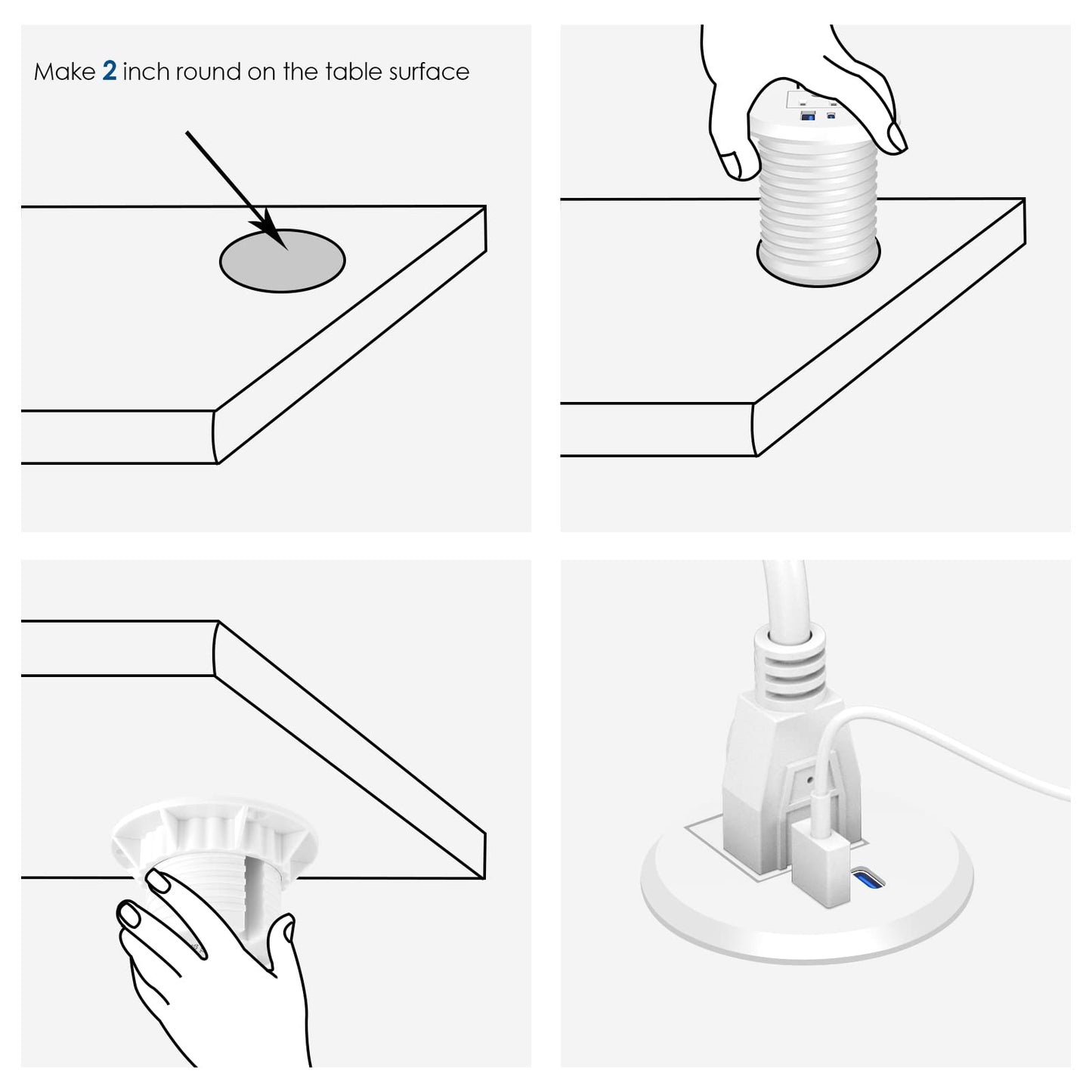 Make 2 inch round on the table surface