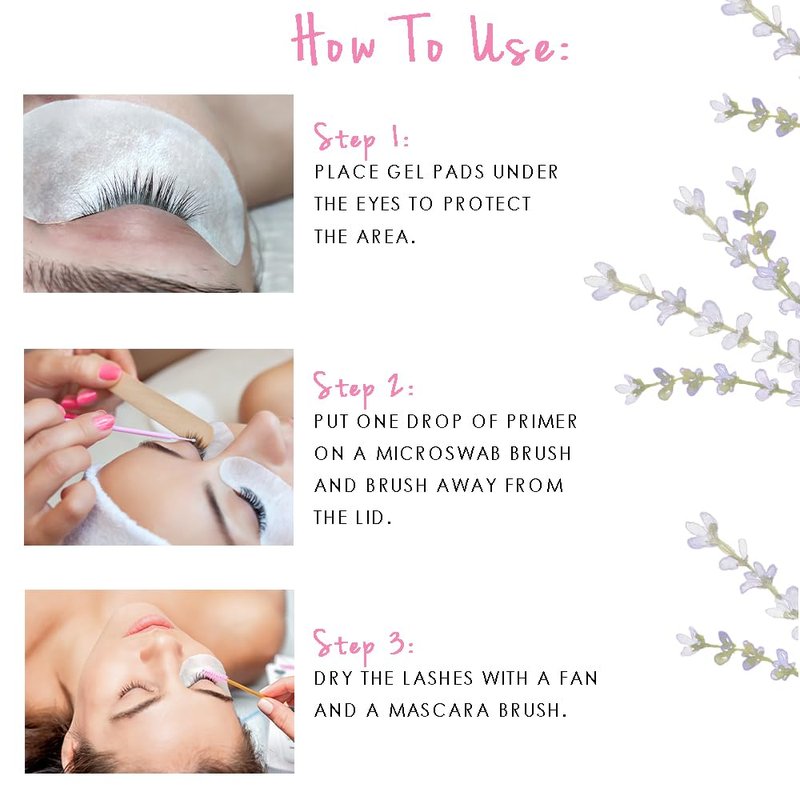 How To Use:

Step 1:
PLACE GEL PADS UNDER THE EYES TO PROTECT THE AREA.

Step 2:
PUT ONE DROP OF PRIMER ON A MICROSWAB BRUSH AND BRUSH AWAY FROM THE LID.

Step 3:
DRY THE LASHES WITH A FAN AND A MASCARA BRUSH.