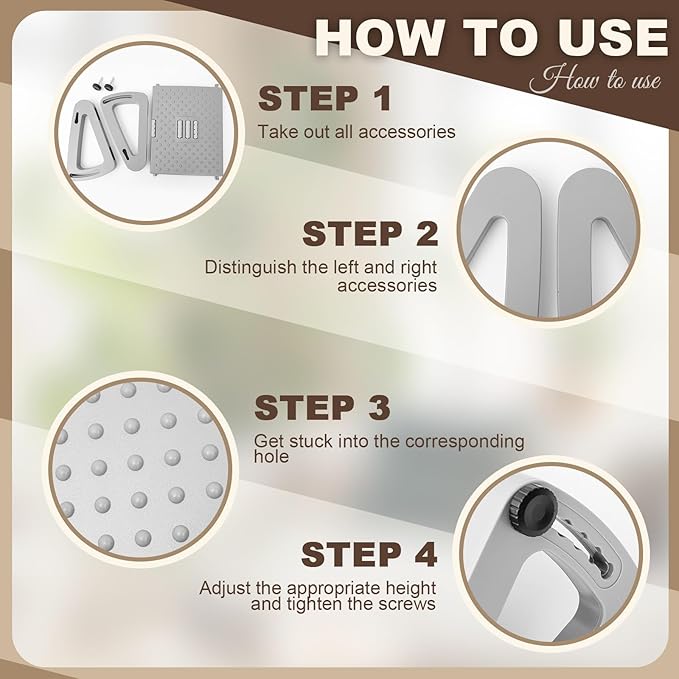 HOW TO USE
How to use

STEP 1
Take out all accessories

STEP 2
Distinguish the left and right accessories

STEP 3
Get stuck into the corresponding hole

STEP 4
Adjust the appropriate height and tighten the screws