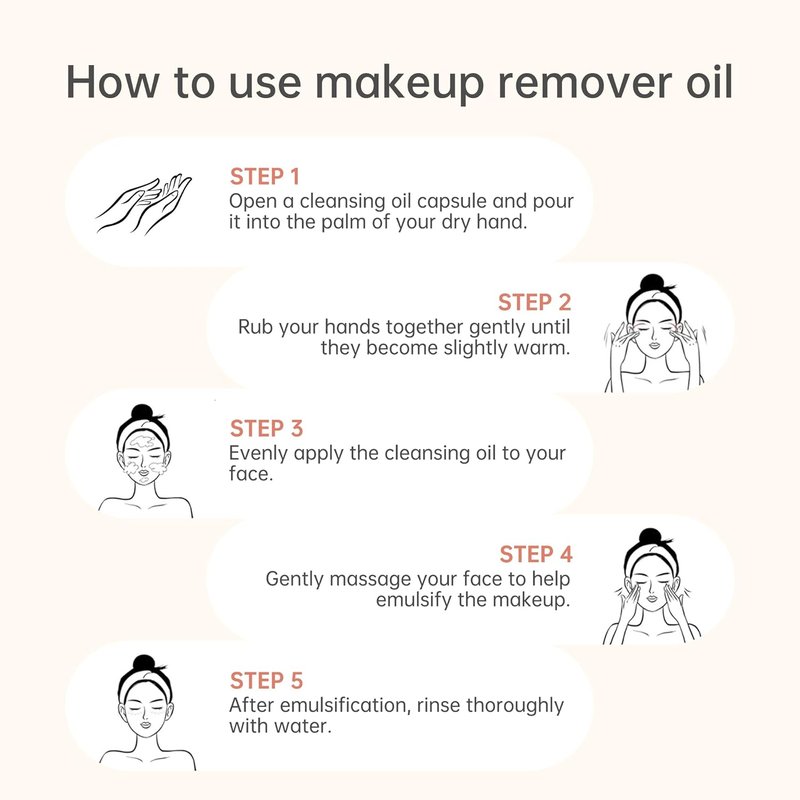 How to use makeup remover oil

STEP 1
Open a cleansing oil capsule and pour it into the palm of your dry hand.

STEP 2
Rub your hands together gently until they become slightly warm.

STEP 3
Evenly apply the cleansing oil to your face.

STEP 4
Gently massage your face to help emulsify the makeup.

STEP 5
After emulsification, rinse thoroughly with water.