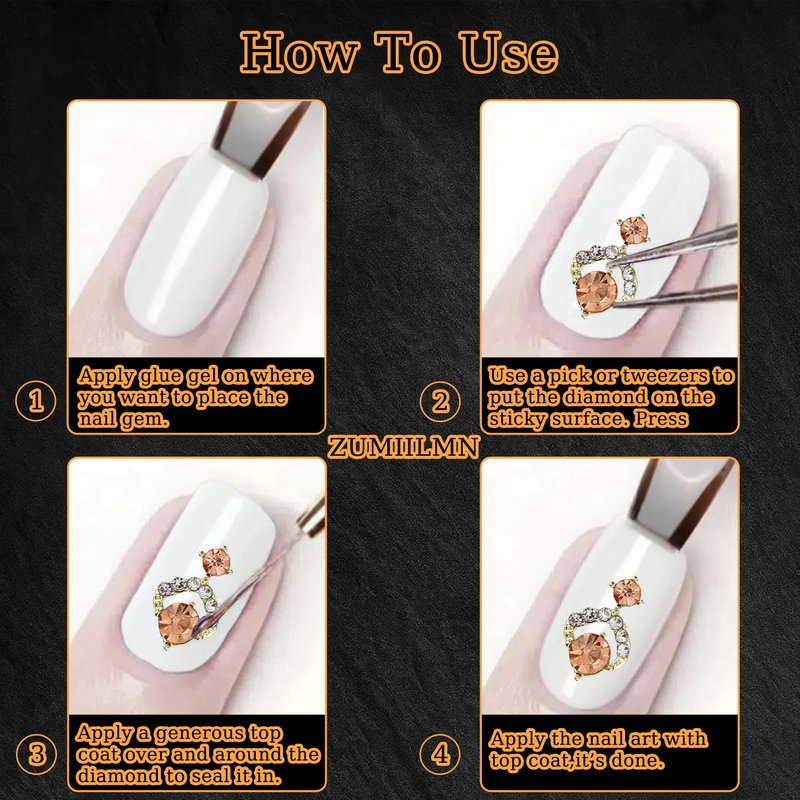 How To Use

① Apply glue gel on where you want to place the nail gem.

② Use a pick or tweezers to put the diamond on the sticky surface. Press

ZUMIILMN

③ Apply a generous top coat over and around the diamond to seal it in.

④ Apply the nail art with top coat,it's done.