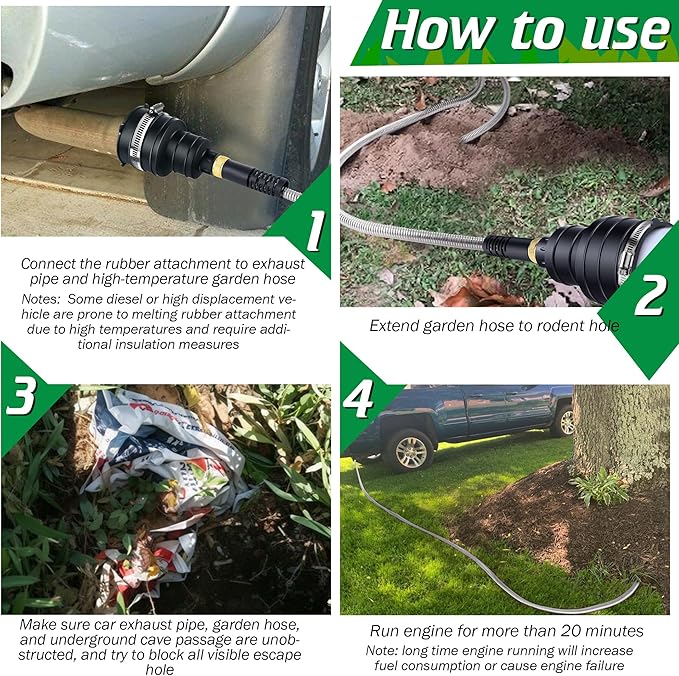 How to use

1

Connect the rubber attachment to exhaust pipe and high-temperature garden hose

Notes: Some diesel or high displacement vehicle are prone to melting rubber attachment due to high temperatures and require additional insulation measures

2

Extend garden hose to rodent hole

3

Make sure car exhaust pipe, garden hose, and underground cave passage are unobstructed, and try to block all visible escape hole

4

Run engine for more than 20 minutes

Note: long time engine running will increase fuel consumption or cause engine failure